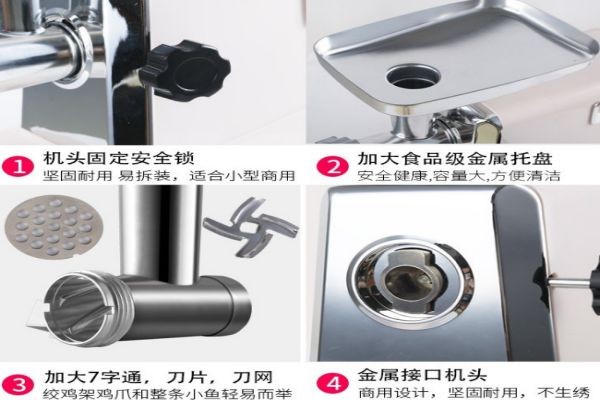 1 机头固定安全锁
坚固耐用 易拆装，适合小型商用

2 加大食品级金属托盘
安全健康,容量大,方便清洁

3 加大7字通，刀片，刀网
绞鸡架鸡爪和整条小鱼轻易而举

4 金属接口机头
商用设计，坚固耐用，不生绣